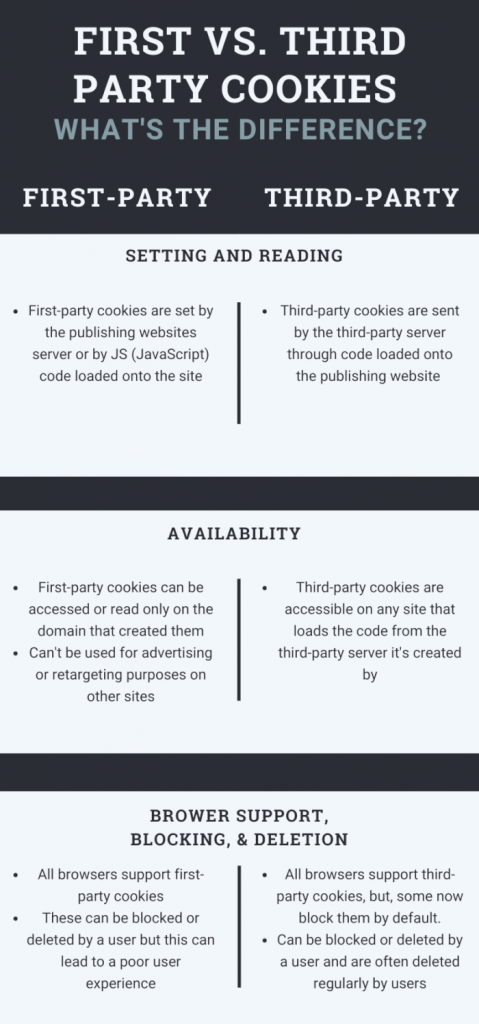 FIRST VS. THIRD PARTY COOKIES
WHAT'S THE DIFFERENCE?

FIRST-PARTY

THIRD-PARTY

SETTING AND READING

- First-party cookies are set by the publishing websites server or by JS (JavaScript) code loaded onto the site

- Third-party cookies are sent by the third-party server through code loaded onto the publishing website

AVAILABILITY

- First-party cookies can be accessed or read only on the domain that created them
- Can't be used for advertising or retargeting purposes on other sites

- Third-party cookies are accessible on any site that loads the code from the third-party server it's created by

BROWER SUPPORT, BLOCKING, & DELETION

- All browsers support first-party cookies
- These can be blocked or deleted by a user but this can lead to a poor user experience

- All browsers support third-party cookies, but, some now block them by default.
- Can be blocked or deleted by a user and are often deleted regularly by users